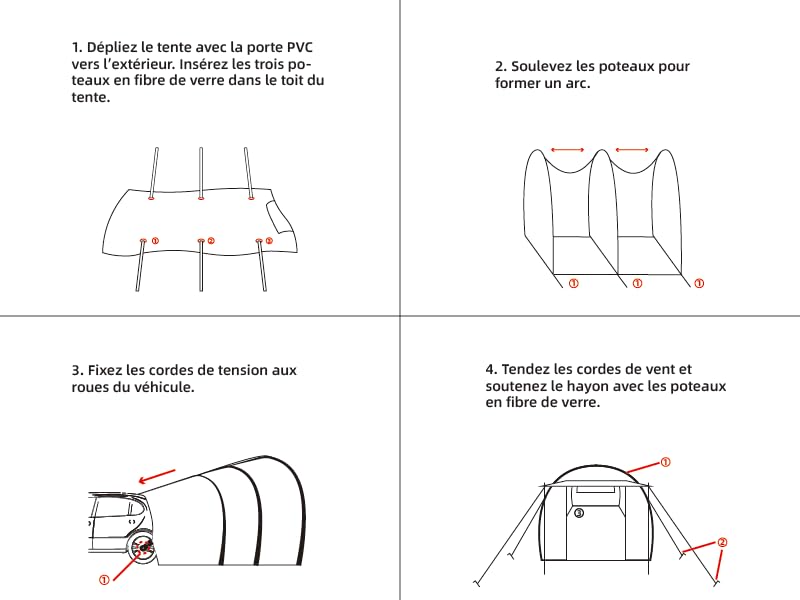 1. Dépliez le tente avec la porte PVC vers l'extérieur. Insérez les trois poteaux en fibre de verre dans le toit du tente.

①
②
③

2. Soulevez les poteaux pour former un arc.

①
①
①

3. Fixez les cordes de tension aux roues du véhicule.

①

4. Tendez les cordes de vent et soutenez le hayon avec les poteaux en fibre de verre.

①
③
②