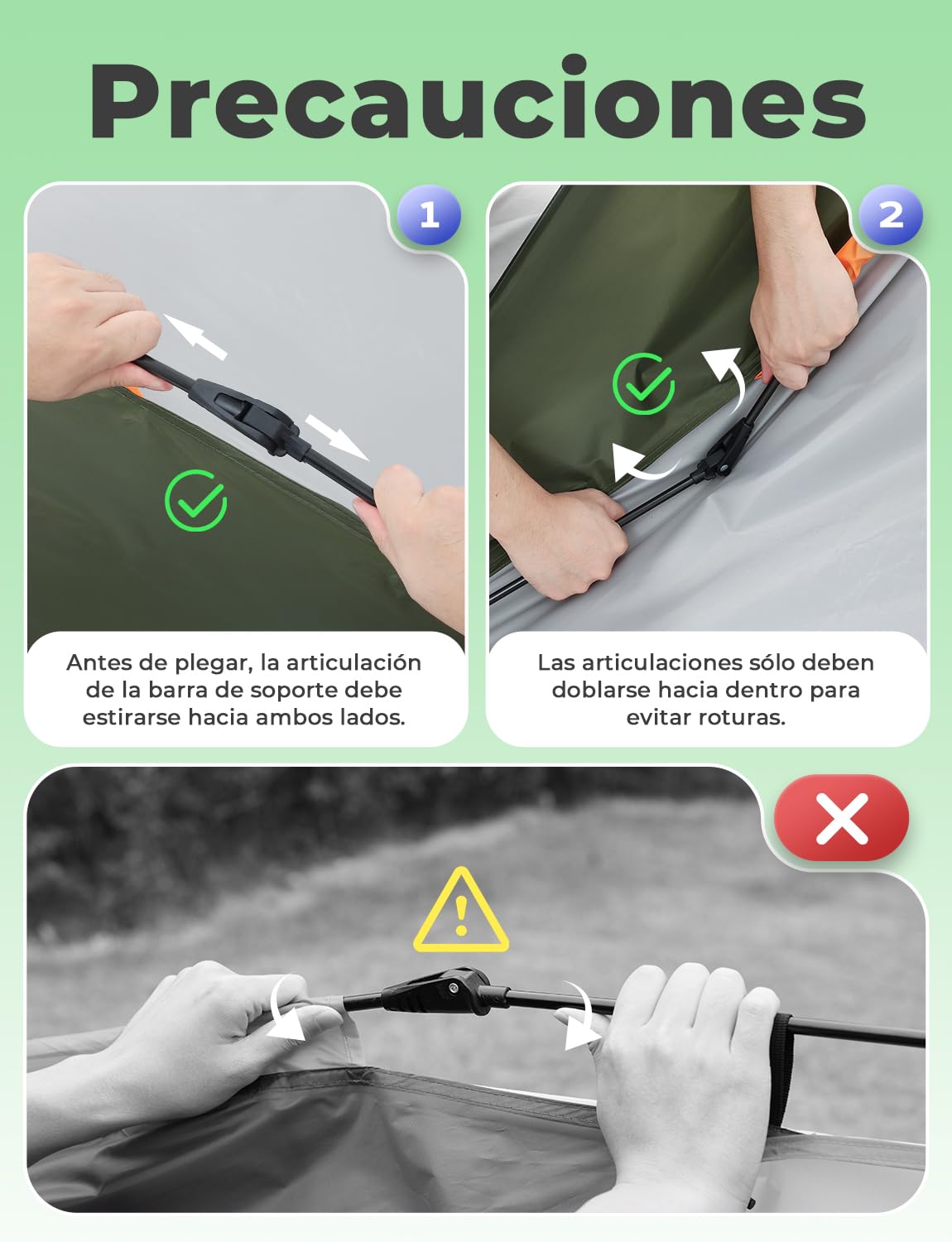 Precauciones

1

Antes de plegar, la articulación de la barra de soporte debe estirarse hacia ambos lados.

2

Las articulaciones sólo deben doblarse hacia dentro para evitar roturas.